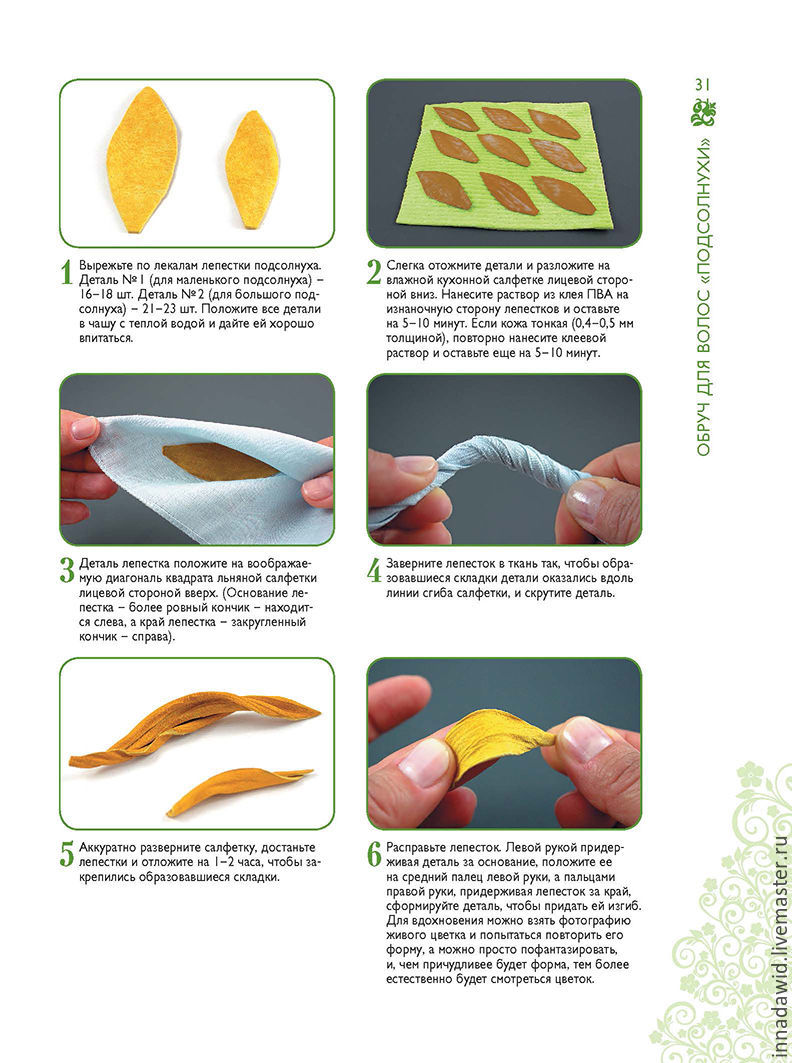 31

ОБРУЧ ДЛЯ ВОЛОС «ПОДСОЛНУХИ»

1 Вырежьте по лекалам лепестки подсолнуха. Деталь №1 (для маленького подсолнуха) – 16–18 шт. Деталь №2 (для большого подсолнуха) – 21–23 шт. Положите все детали в чашу с теплой водой и дайте ей хорошо впитаться.

2 Слегка отожмите детали и разложите на влажной кухонной салфетке лицевой стороной вниз. Нанесите раствор из клея ПВА на изнаночную сторону лепестков и оставьте на 5–10 минут. Если кожа тонкая (0,4–0,5 мм толщиной), повторно нанесите клеевой раствор и оставьте еще на 5–10 минут.

3 Деталь лепестка положите на воображаемую диагональ квадрата льняной салфетки лицевой стороной вверх. (Основание лепестка – более ровный кончик – находится слева, а край лепестка – закругленный кончик – справа).

4 Заверните лепесток в ткань так, чтобы образовавшиеся складки детали оказались вдоль линии сгиба салфетки, и скрутите деталь.

5 Аккуратно разверните салфетку, достаньте лепестки и отложите на 1–2 часа, чтобы закрепились образовавшиеся складки.

6 Расправьте лепесток. Левой рукой придерживая деталь за основание, положите ее на средний палец левой руки, а пальцами правой руки, придерживая лепесток за край, сформируйте деталь, чтобы придать ей изгиб. Для вдохновения можно взять фотографию живого цветка и попытаться повторить его форму, а можно просто пофантазировать, и, чем причудливее будет форма, тем более естественно будет смотреться цветок.

innadawid.livemaster.ru