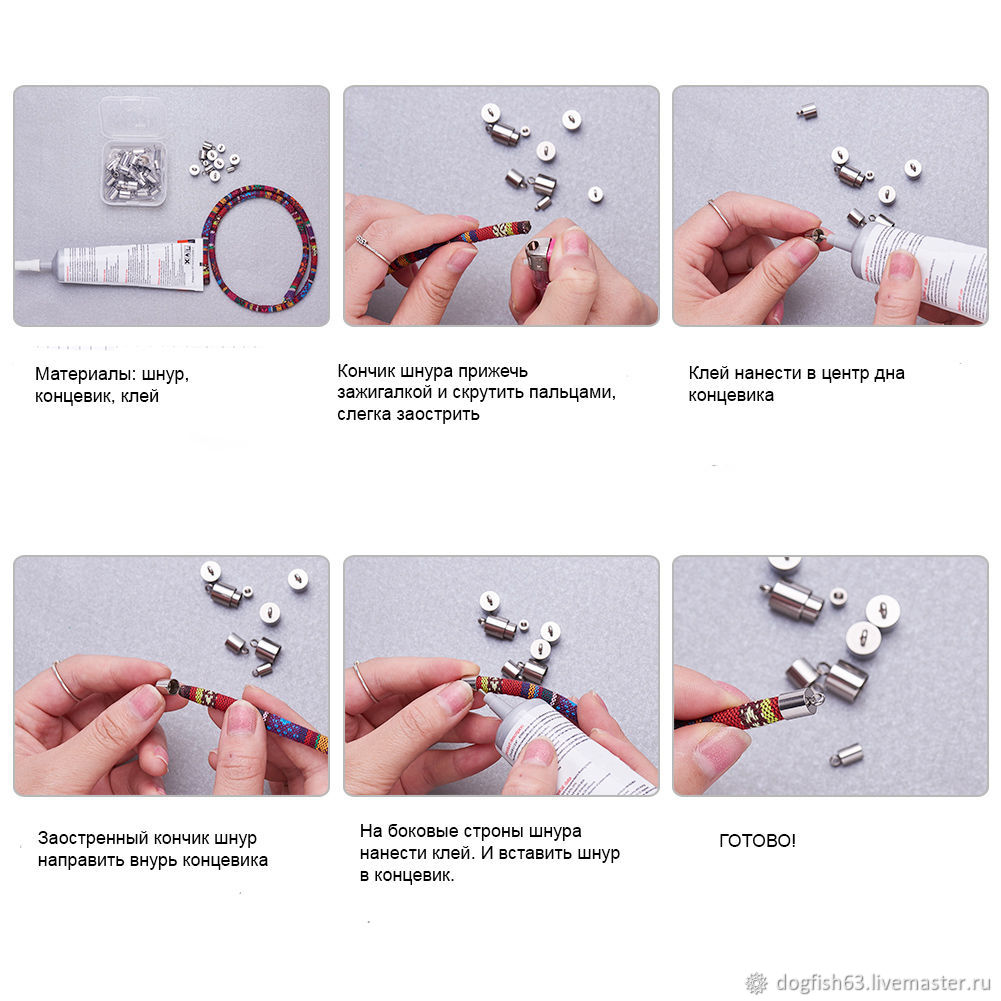 Материалы: шнур, концевик, клей

Кончик шнура прижечь зажигалкой и скрутить пальцами, слегка заострить

Клей нанести в центр дна концевика

Заостренный кончик шнур направить внурь концевика

На боковые строны шнура нанести клей. И вставить шнур в концевик.

ГОТОВО!

dogfish63.livemaster.ru