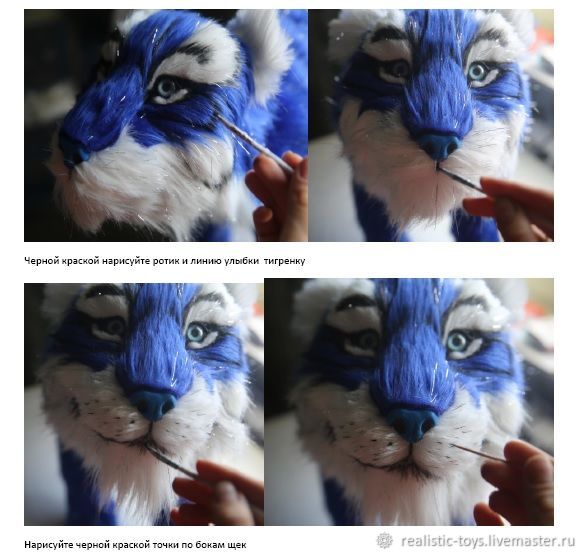 Черной краской нарисуйте ротик и линию улыбки тигренку

Нарисуйте черной краской точки по бокам щек

realistic-toys.livemaster.ru