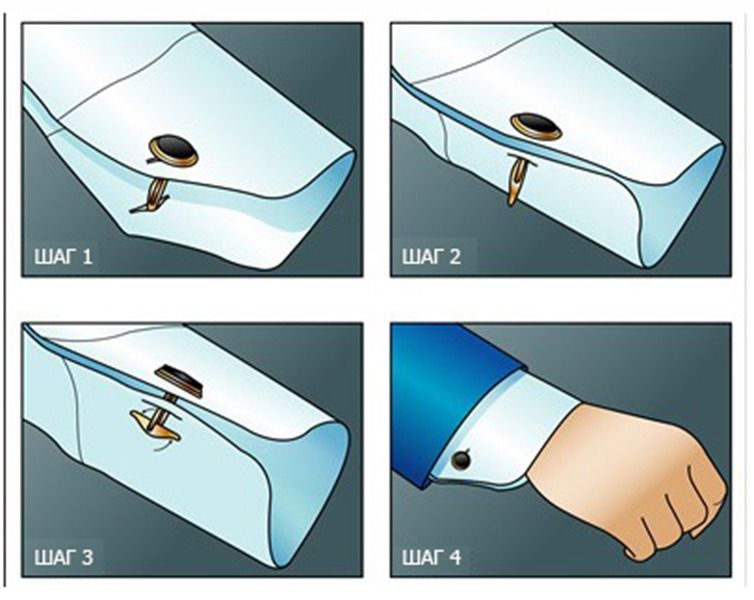 ШАГ 1

ШАГ 2

ШАГ 3

ШАГ 4