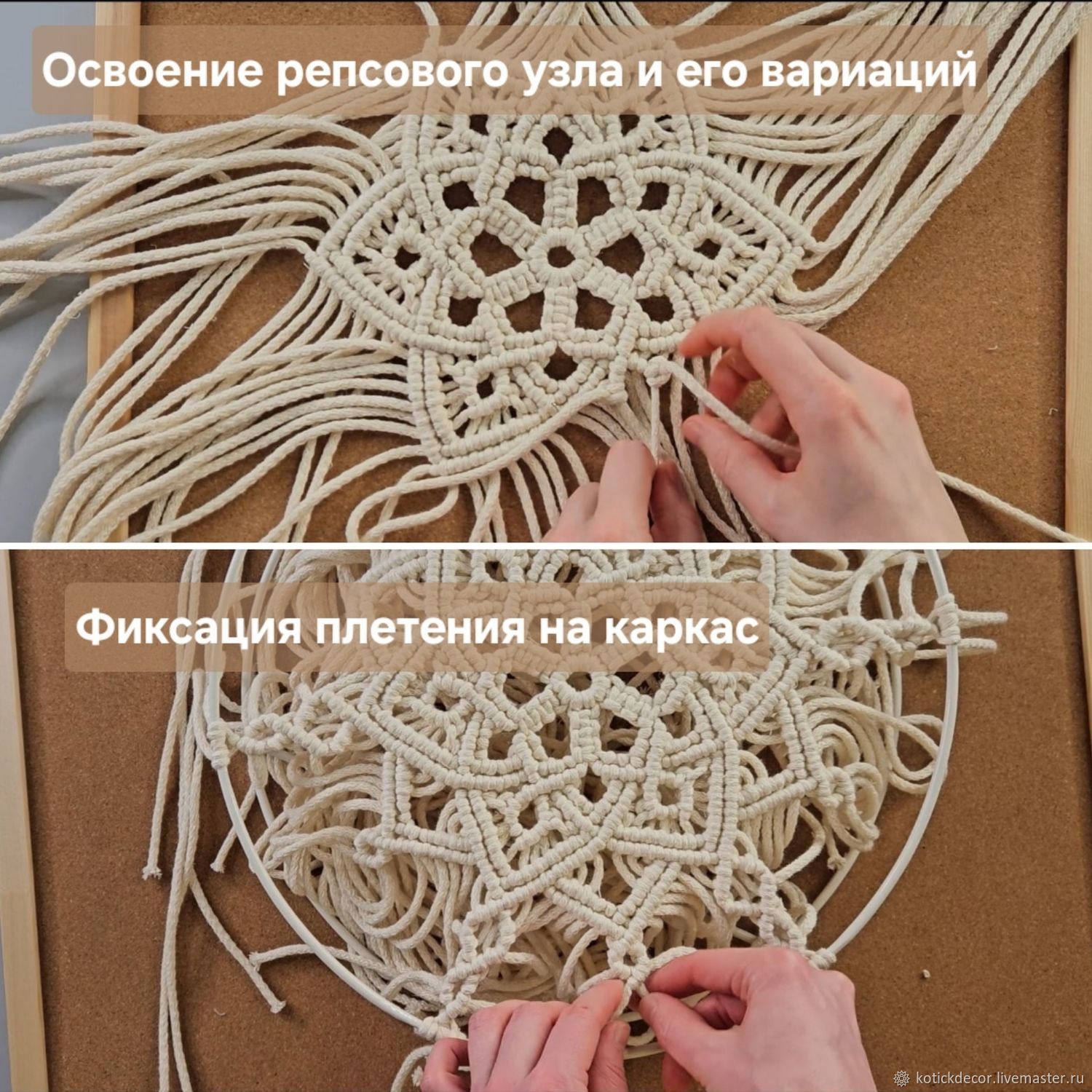 Освоение репсового узла и его вариаций

Фиксация плетения на каркас

kotickdecor.livemaster.ru