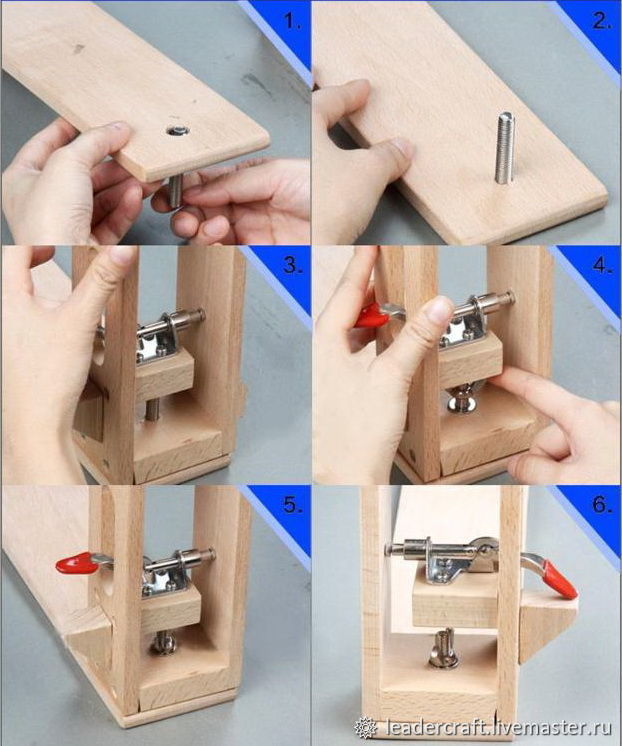 1.
2.
3.
4.
5.
6.
leadercraft.livemaster.ru