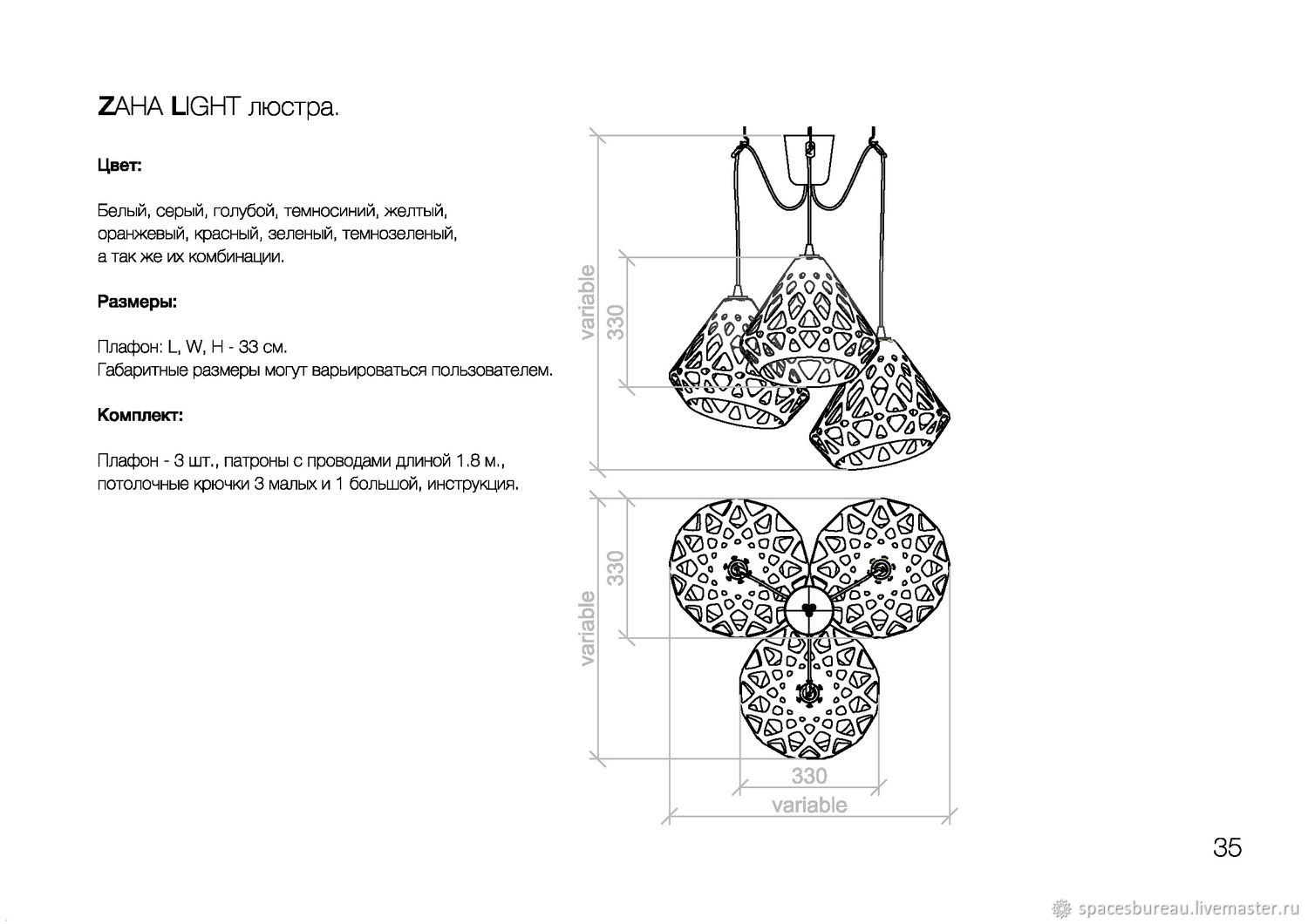 ZAHA LIGHT люстра.

Цвет:

Белый, серый, голубой, темносиний, желтый, оранжевый, красный, зеленый, темнозеленый, а так же их комбинации.

Размеры:

Плафон: L, W, H - 33 см.
Габаритные размеры могут варьироваться пользователем.

Комплект:

Плафон - 3 шт., патроны с проводами длиной 1.8 м., потолочные крючки 3 малых и 1 большой, инструкция.

variable
330

variable
330

330
variable

35

spacesbureau.livemaster.ru