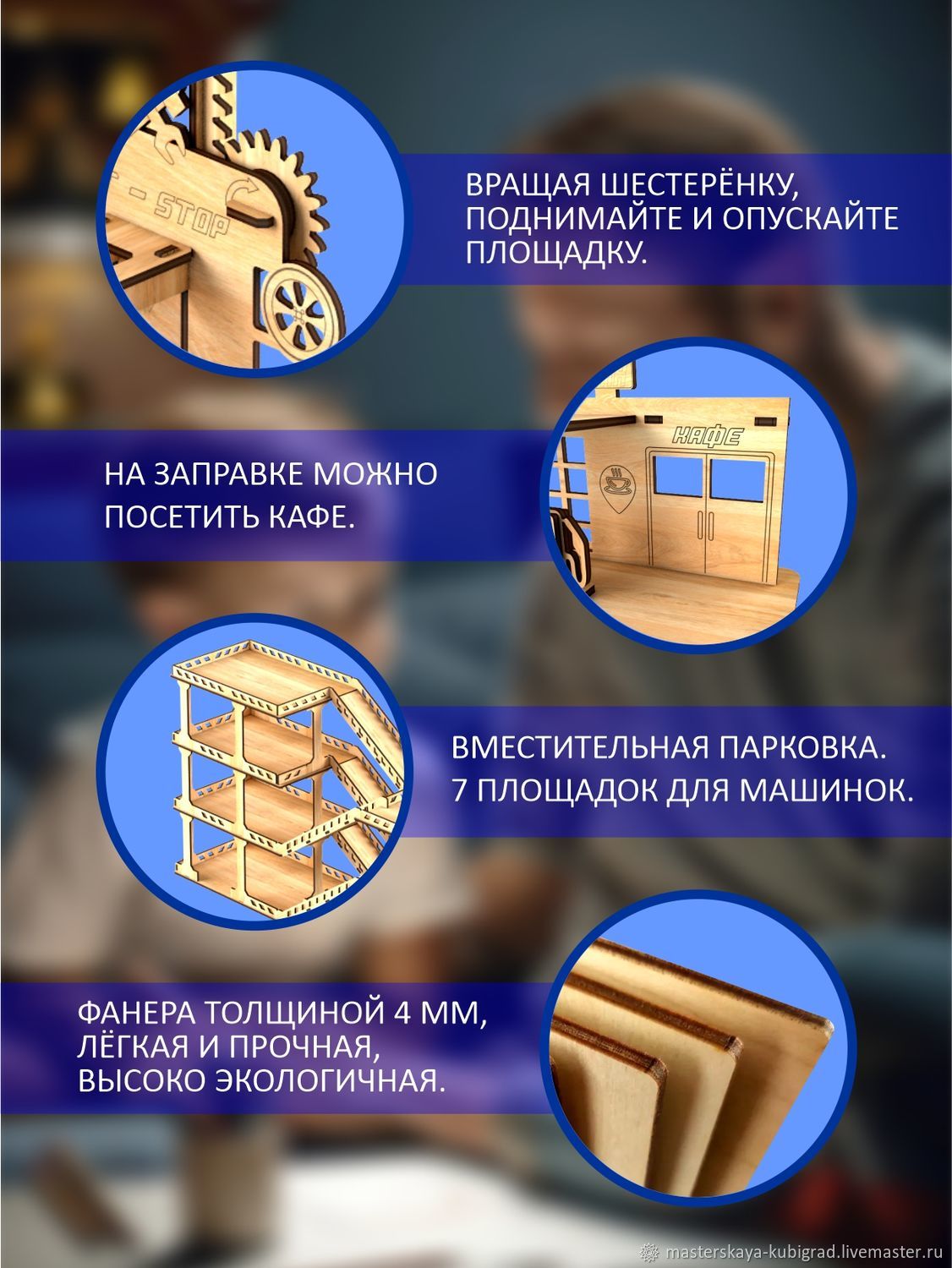 - STOP

ВРАЩАЯ ШЕСТЕРЁНКУ, ПОДНИМАЙТЕ И ОПУСКАЙТЕ ПЛОЩАДКУ.

КАФЕ

НА ЗАПРАВКЕ МОЖНО ПОСЕТИТЬ КАФЕ.

ВМЕСТИТЕЛЬНАЯ ПАРКОВКА. 7 ПЛОЩАДОК ДЛЯ МАШИНОК.

ФАНЕРА ТОЛЩИНОЙ 4 ММ, ЛЁГКАЯ И ПРОЧНАЯ, ВЫСОКО ЭКОЛОГИЧНАЯ.

masterskaya-kubigrad.livemaster.ru