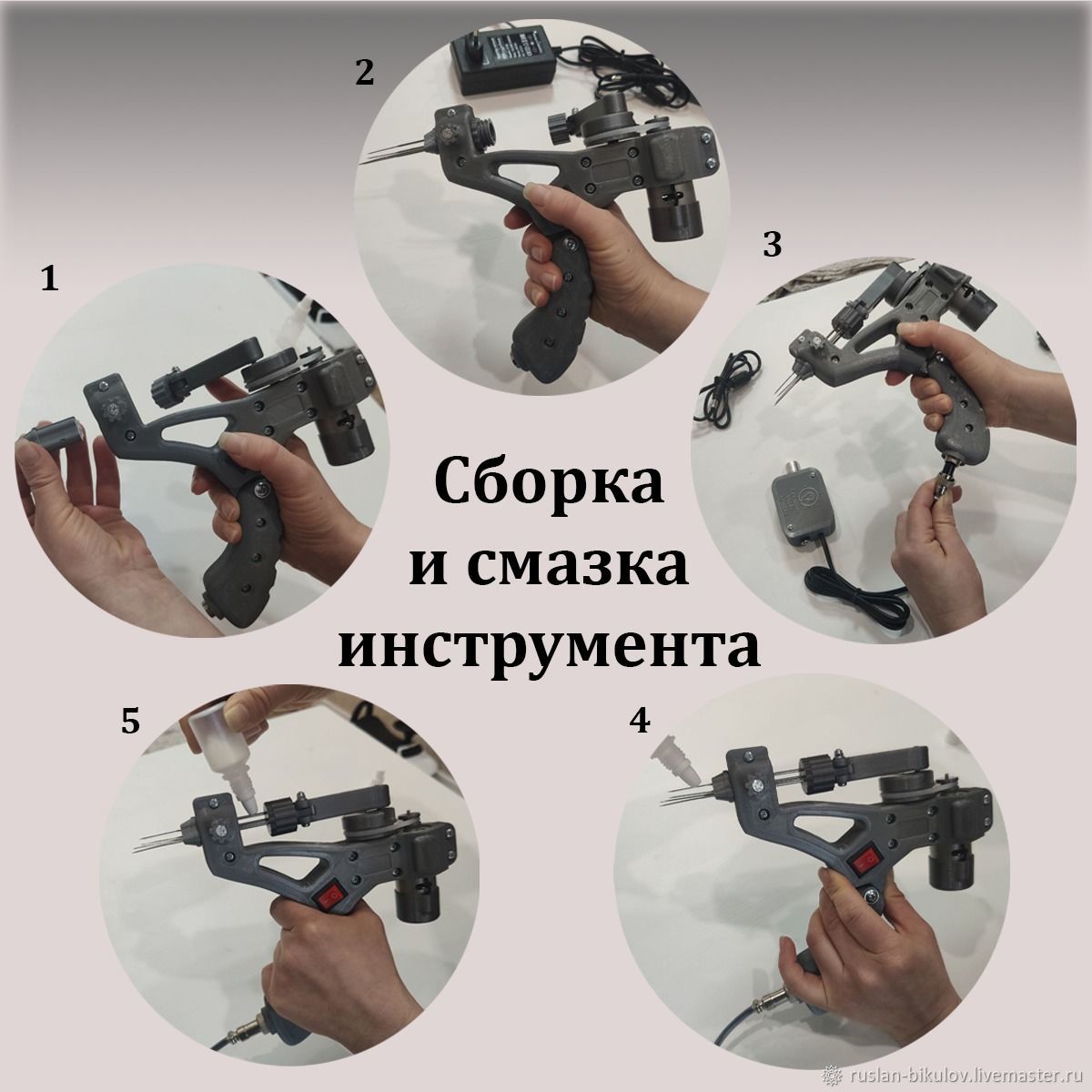 2

1

3

Сборка и смазка инструмента

5

4

ruslan-bikulov.livemaster.ru