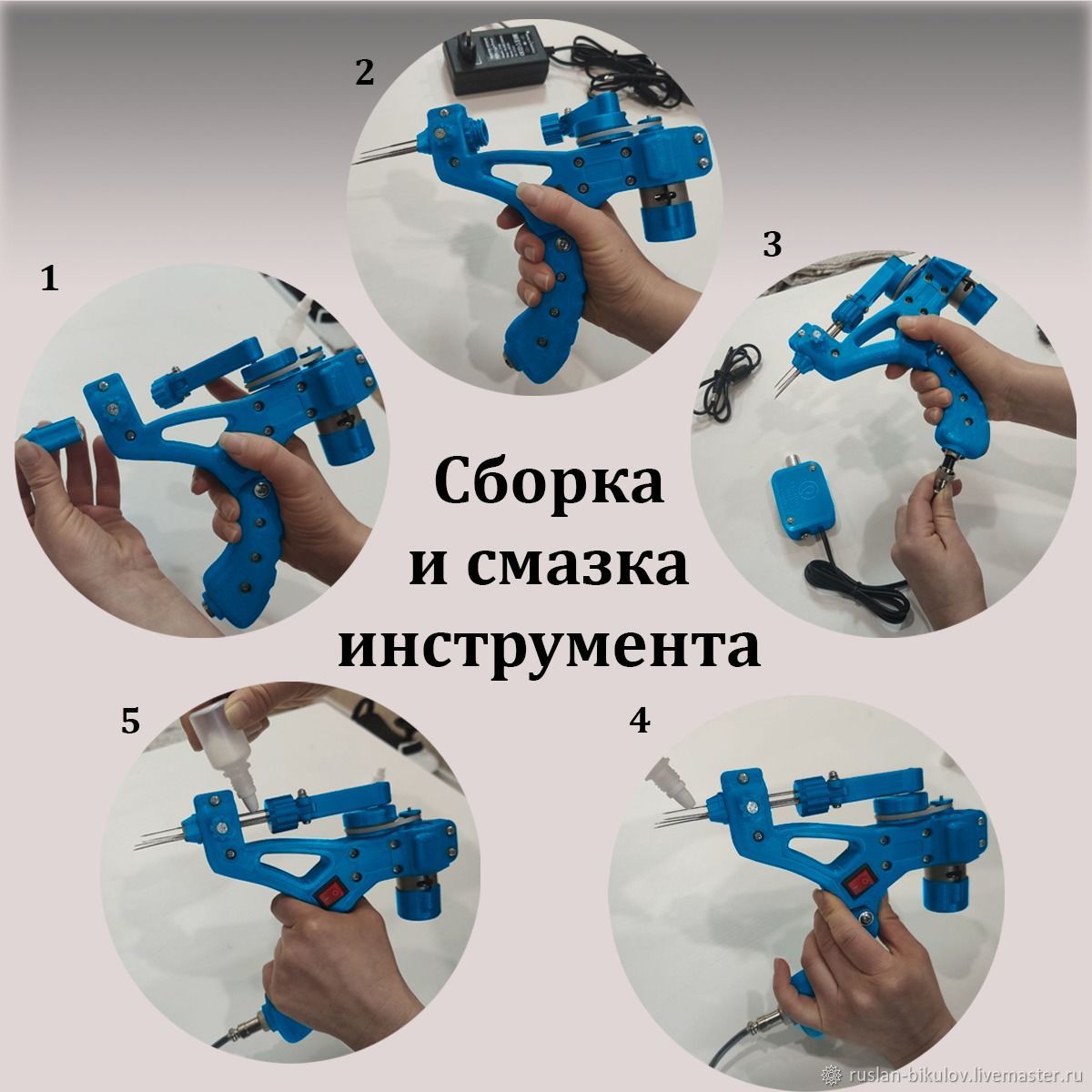 2

1

3

Сборка и смазка инструмента

5

4

ruslan-bikulov.livemaster.ru