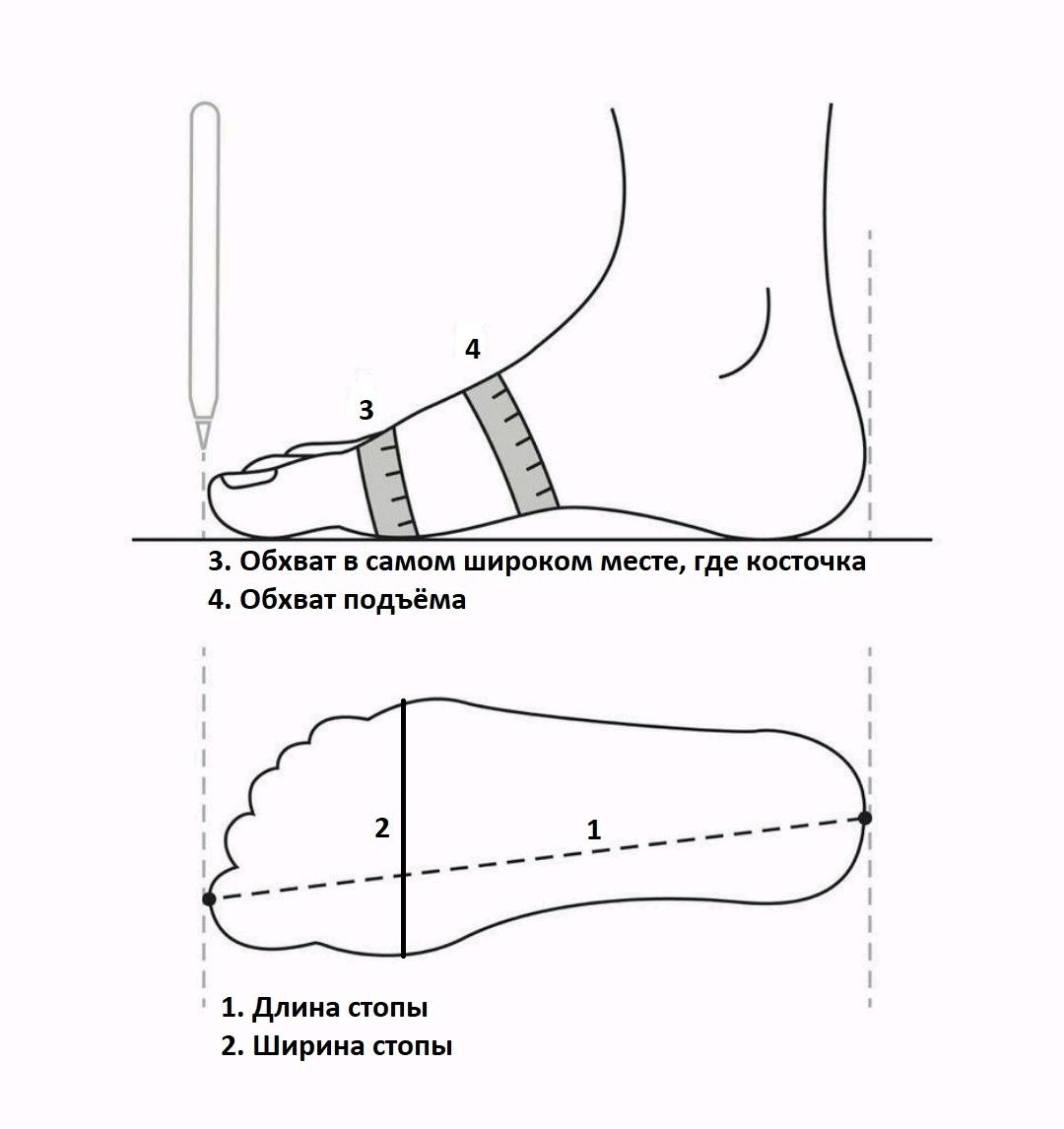 4

3

3. Обхват в самом широком месте, где косточка
4. Обхват подъёма

2

1

1. Длина стопы
2. Ширина стопы