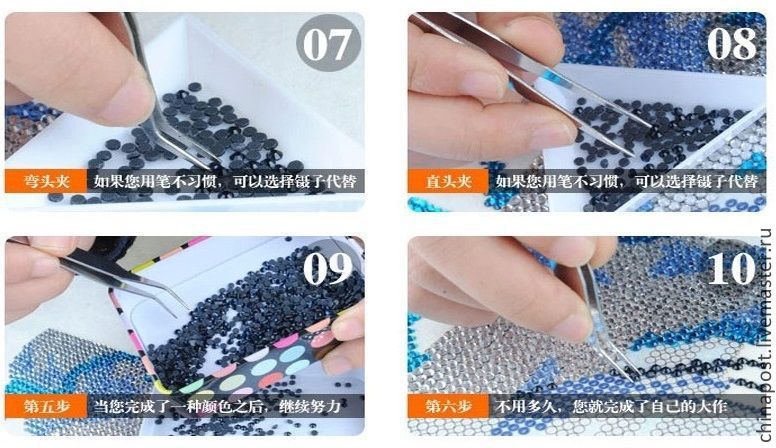 07

弯头夹 如果您用笔不习惯，可以选择镊子代替

08

直头夹 如果您用笔不习惯，可以选择镊子代替

09

第五步 当您完成了一种颜色之后，继续努力

10

第六步 不用多久，您就完成了自己的大作

chinapost.livemaster.ru